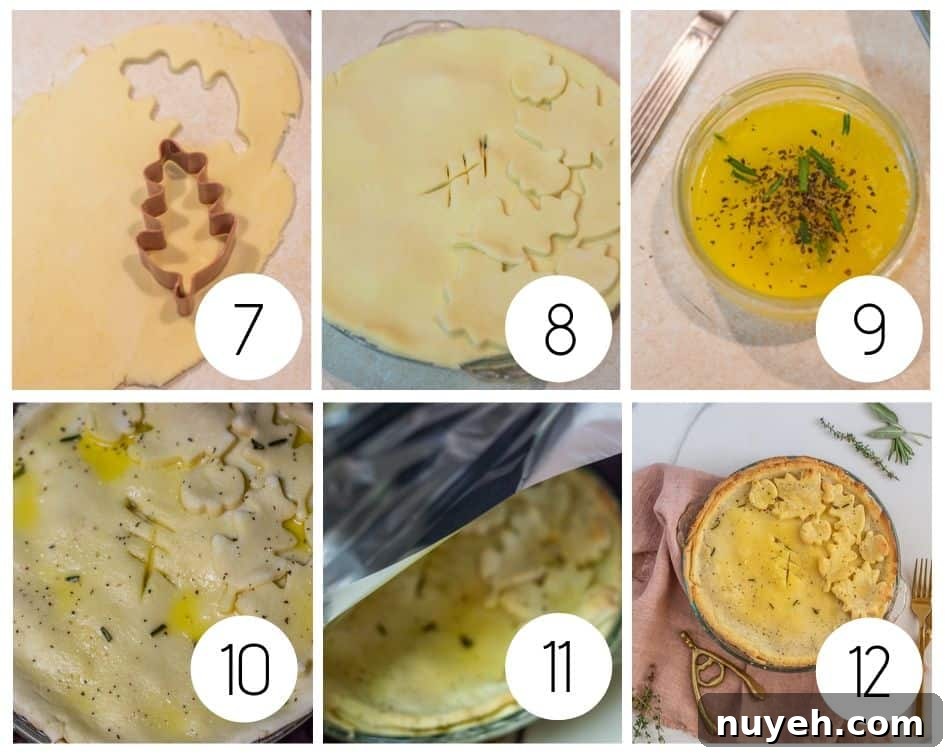 7

8

9

10

11

12

nuyeh.com