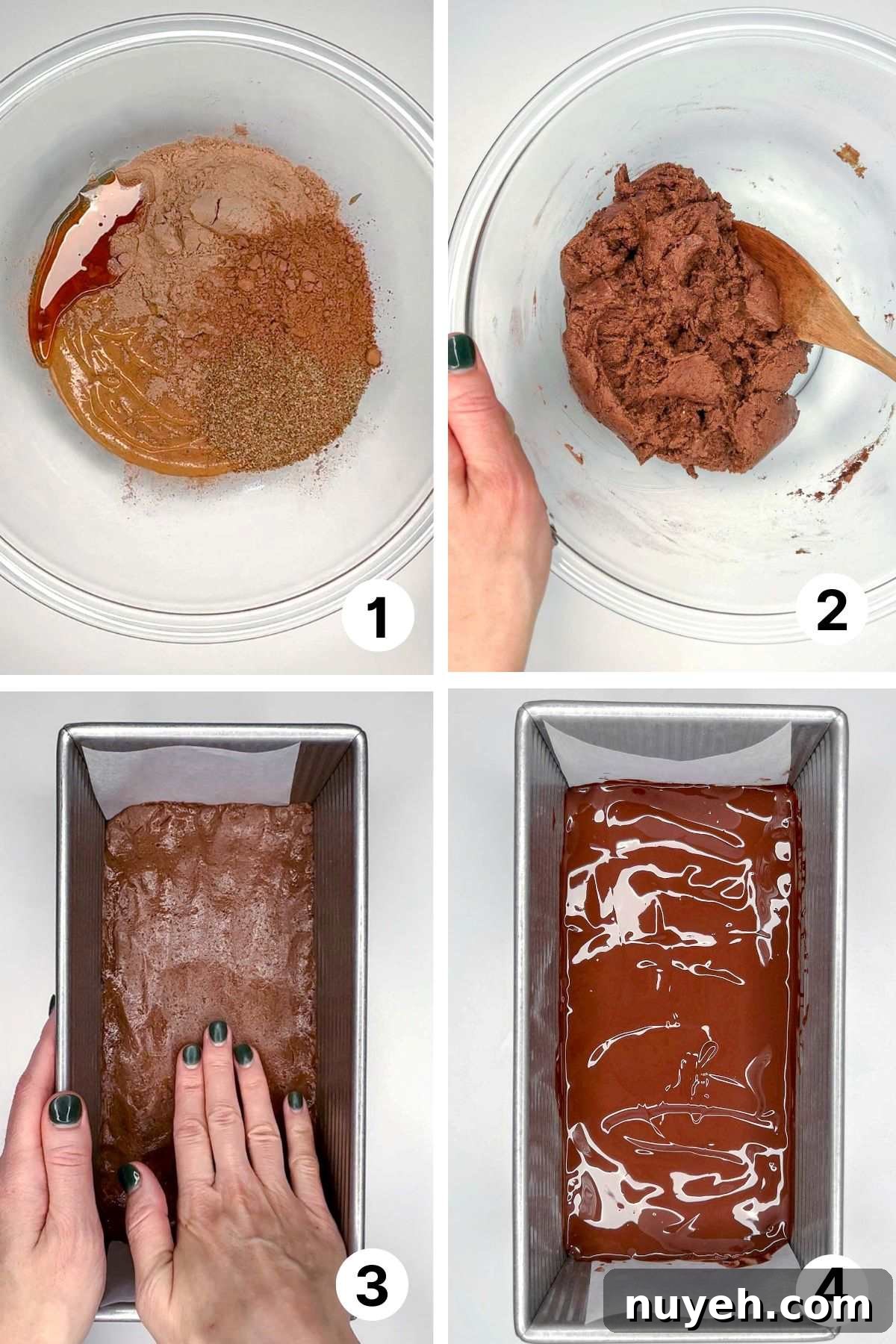 1

2

3

4

nuyeh.com